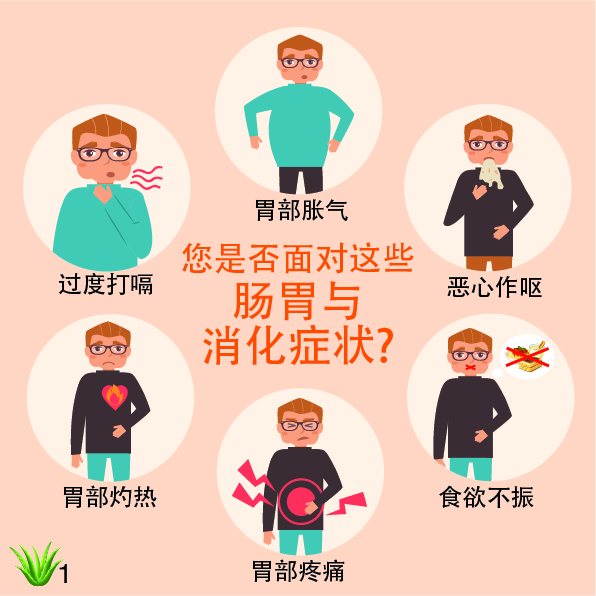 胃部胀气

过度打嗝

恶心作呕

您是否面对这些
肠胃与
消化症状?

胃部灼热

食欲不振

胃部疼痛

1